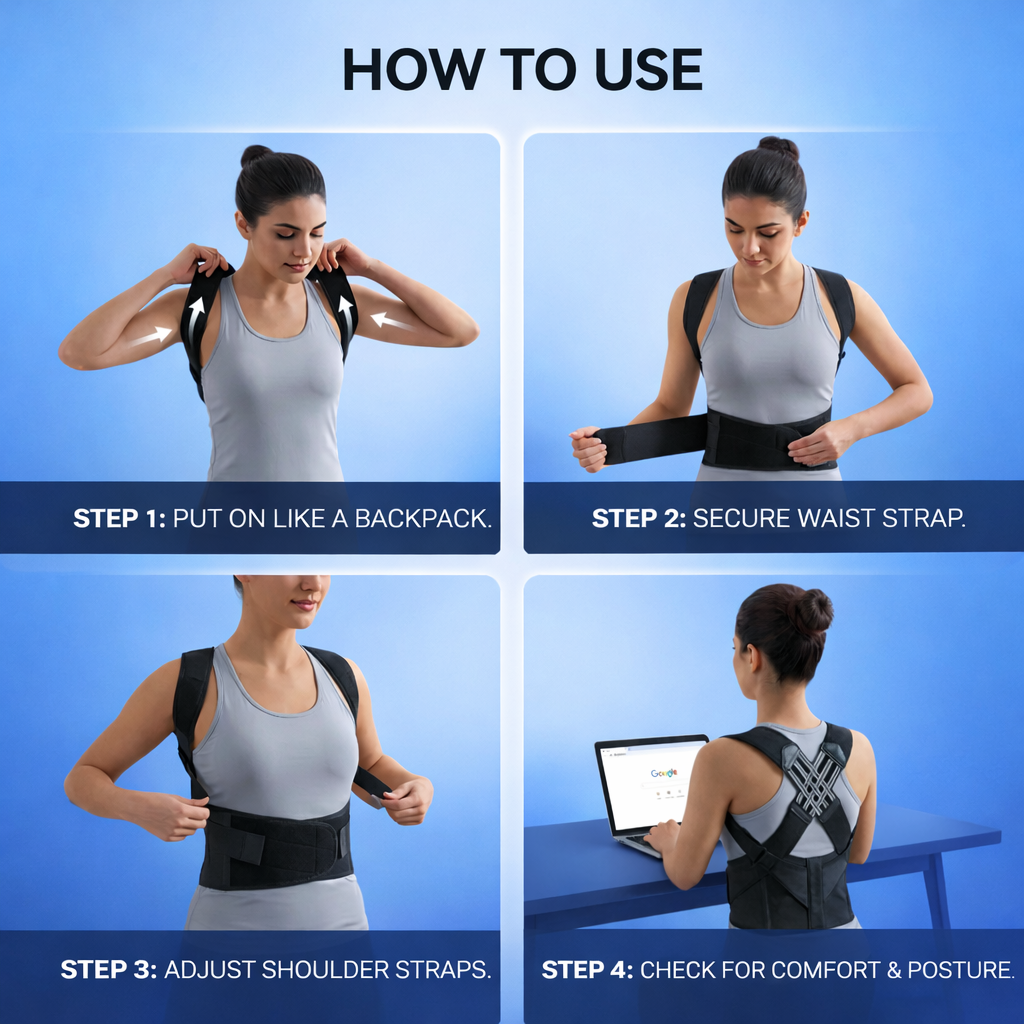 HOW TO USE

STEP 1: PUT ON LIKE A BACKPACK.

STEP 2: SECURE WAIST STRAP.

STEP 3: ADJUST SHOULDER STRAPS.

Google

STEP 4: CHECK FOR COMFORT & POSTURE.